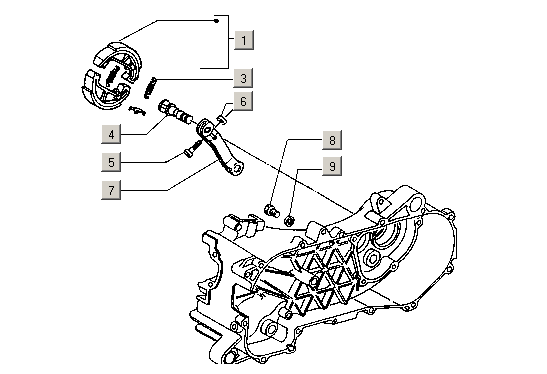 1
3
6
4
5
7
8
9