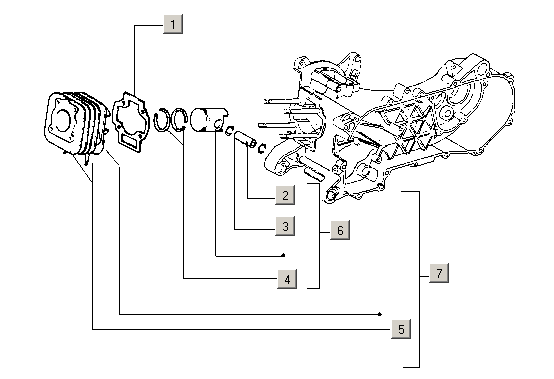 1
2
3
6
4
7
5