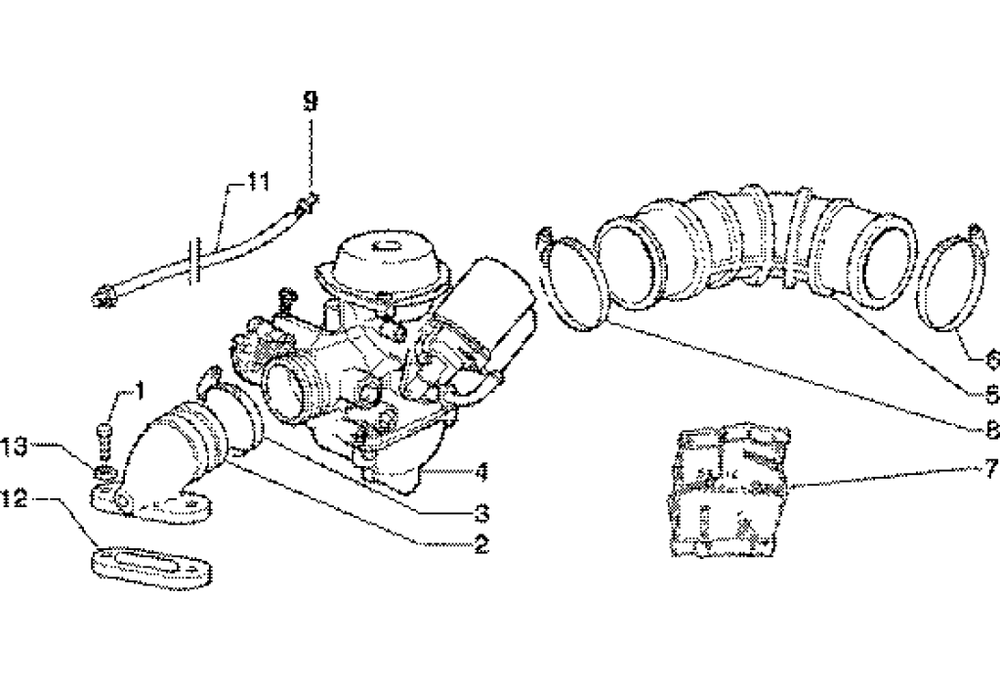 9
11
1
13
12
4
3
2
6
5
8
7