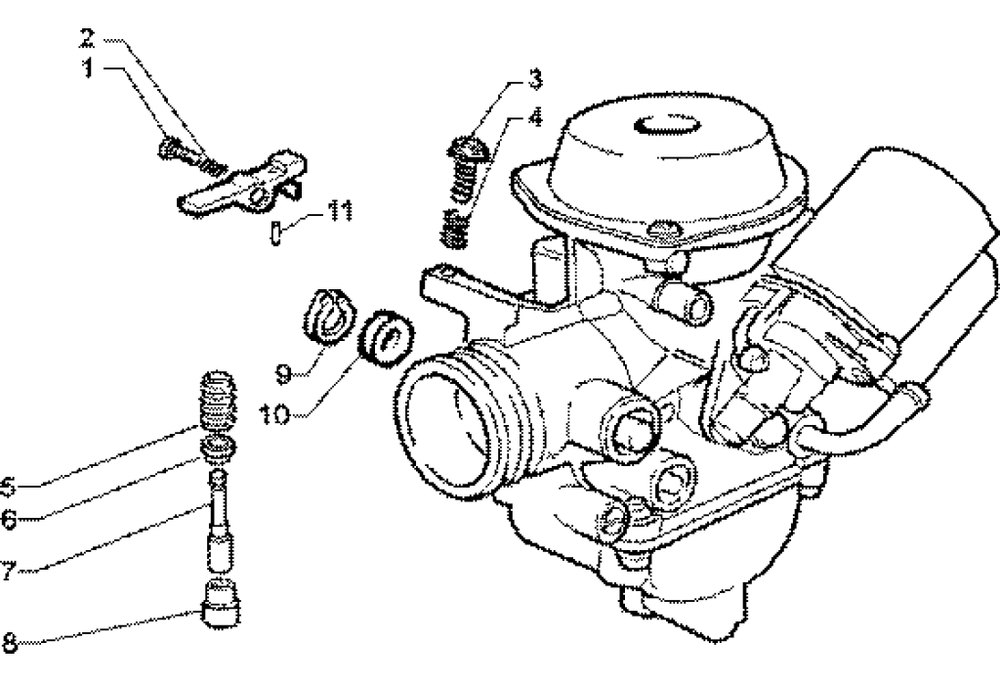 2
1
3
4
11
9
10
5
6
7
8