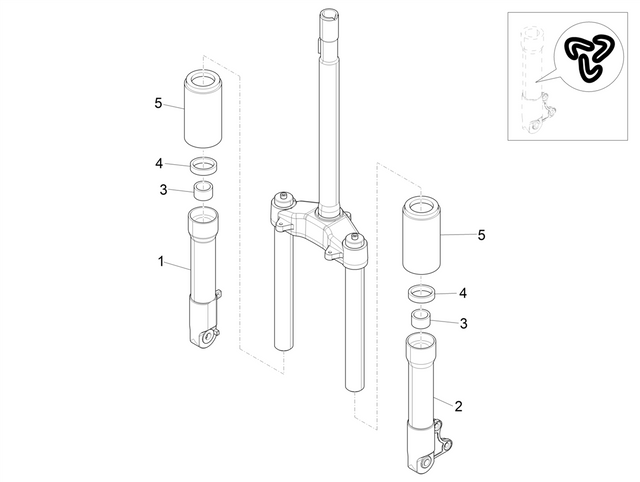 5
4
3
1
5
4
3
2