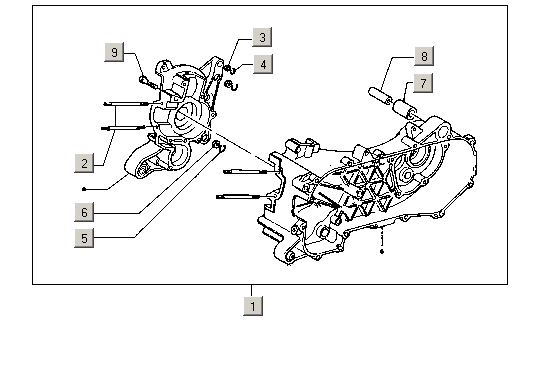 9
3
4
8
7
2
6
5
1