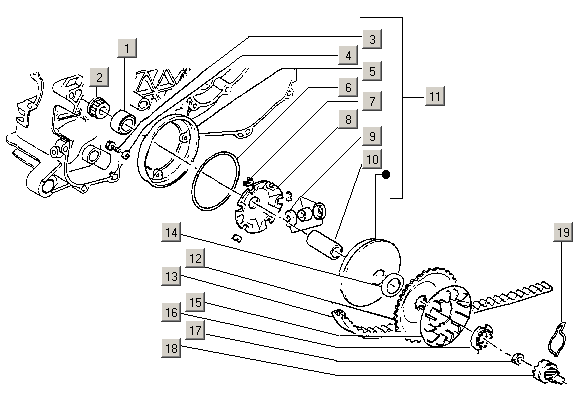 1
2
3
4
5
6
7
8
9
10
11
14
12
13
15
16
17
18
19