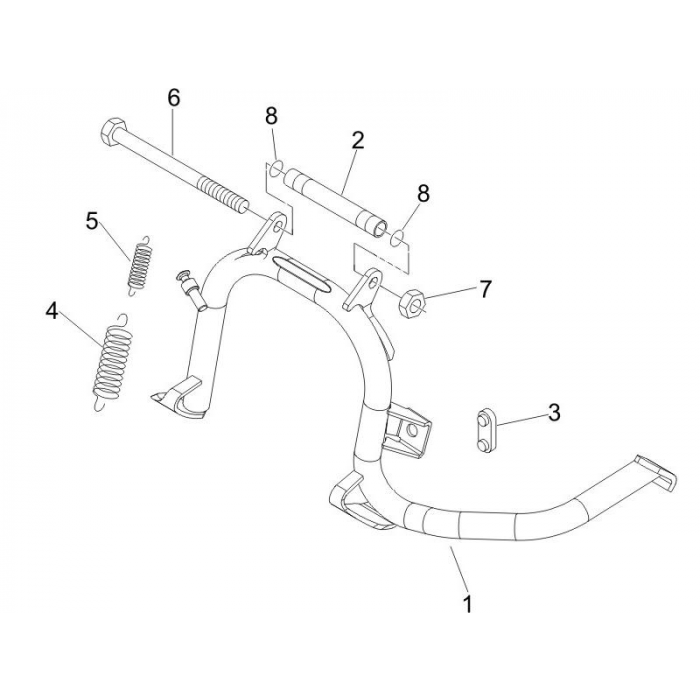 6
8
2
8
5
7
4
3
1