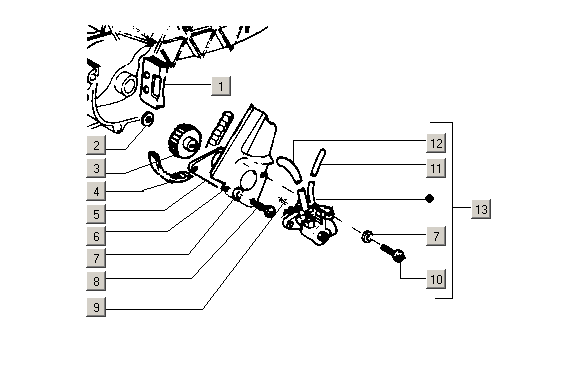 1
2
3
4
5
6
7
8
9
12
11
13
7
10