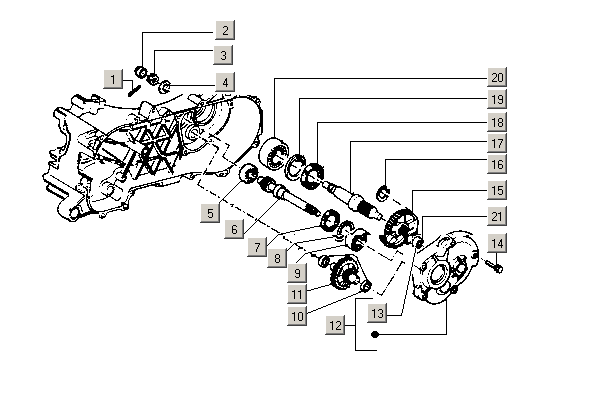 2
3
1
4
20
19
18
17
16
15
21
14
5
6
7
8
9
11
10
13
12