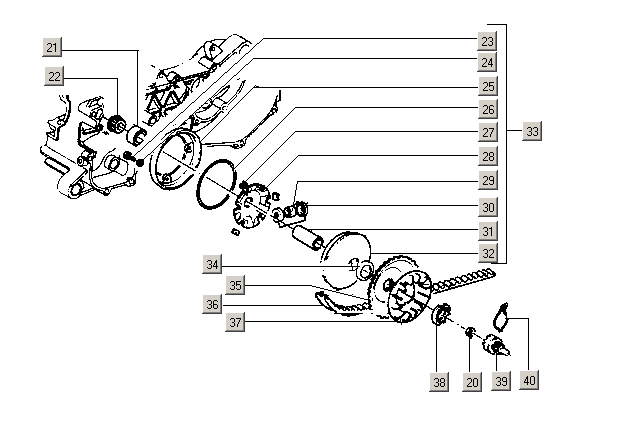 21
22
23
24
25
26
27
28
29
30
31
32
33
34
35
36
37
38
20
39
40