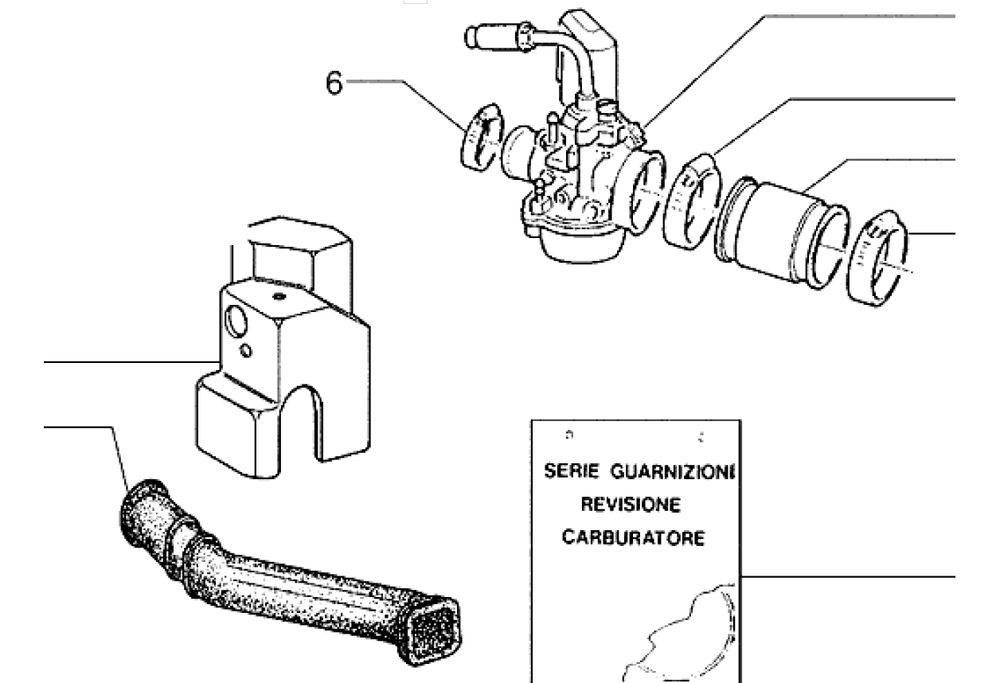 6

SERIE GUARNIZIONI
REVISIONE
CARBURATORE