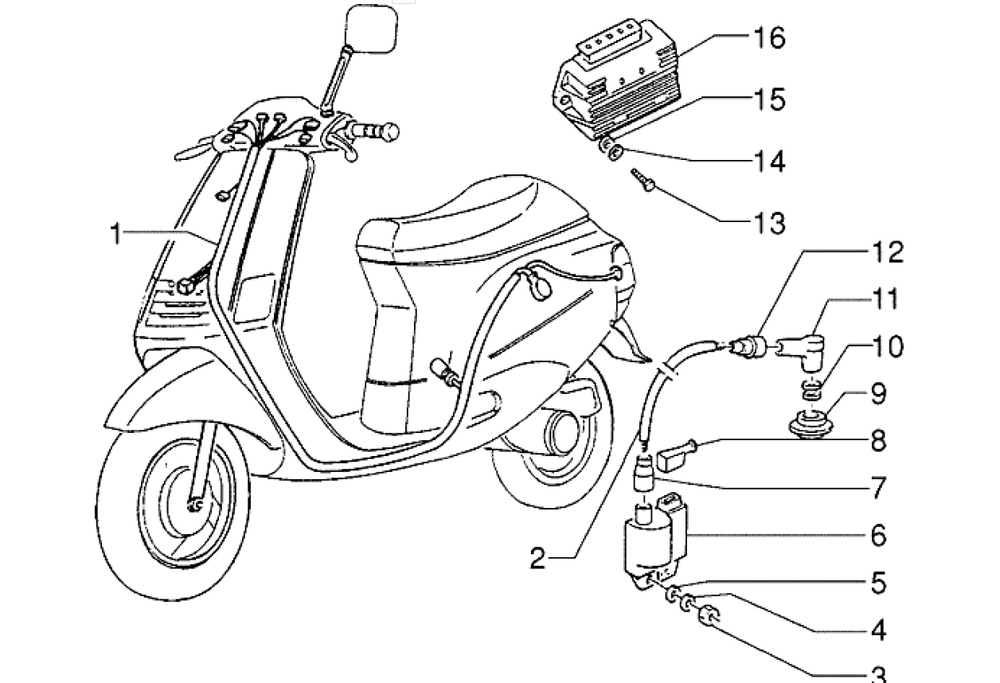 16
15
14
13
1
12
11
10
9
8
7
6
2
5
4
3