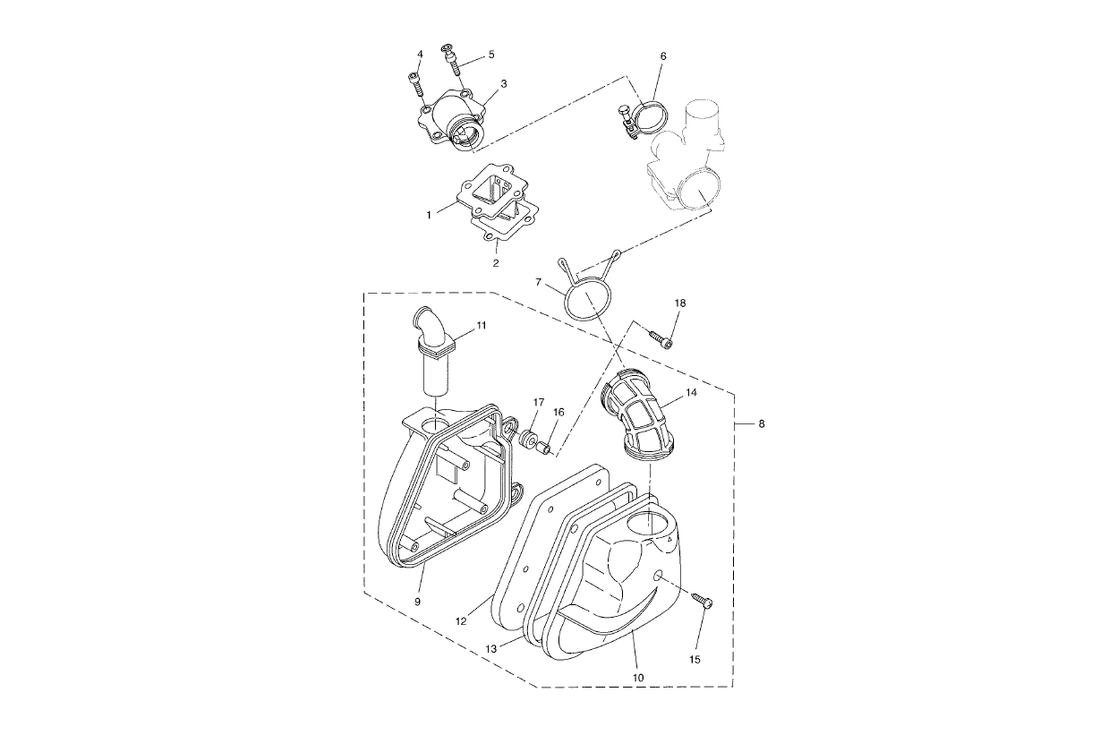 4
5
3
6
1
2
7
18
11
17
16
14
8
9
12
13
10
15