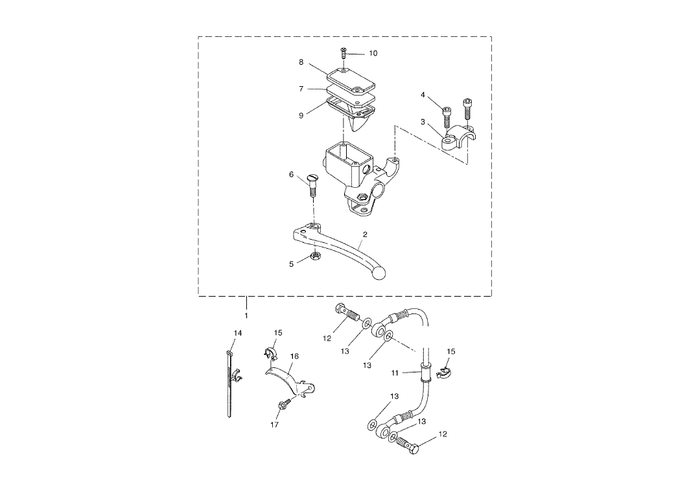 10
8
7
9
4
3
6
2
5
1
14
15
16
17
12
13
13
11
15
13
13
12