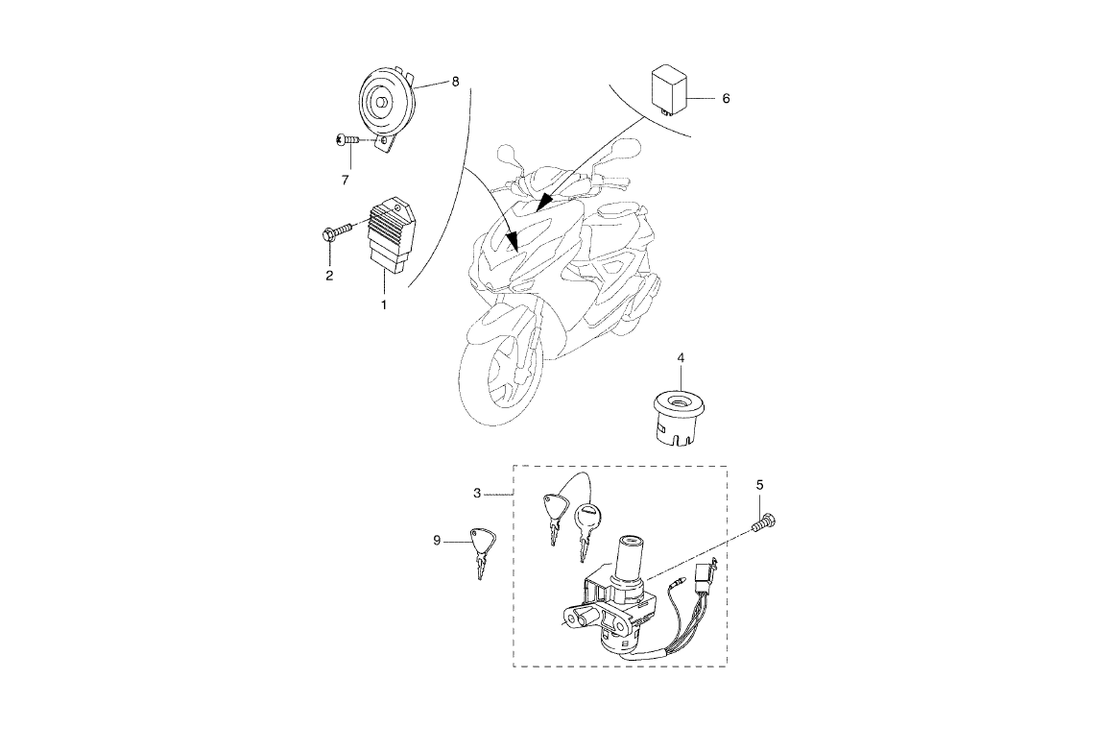 8
6
7
2
1
4
3
5
9