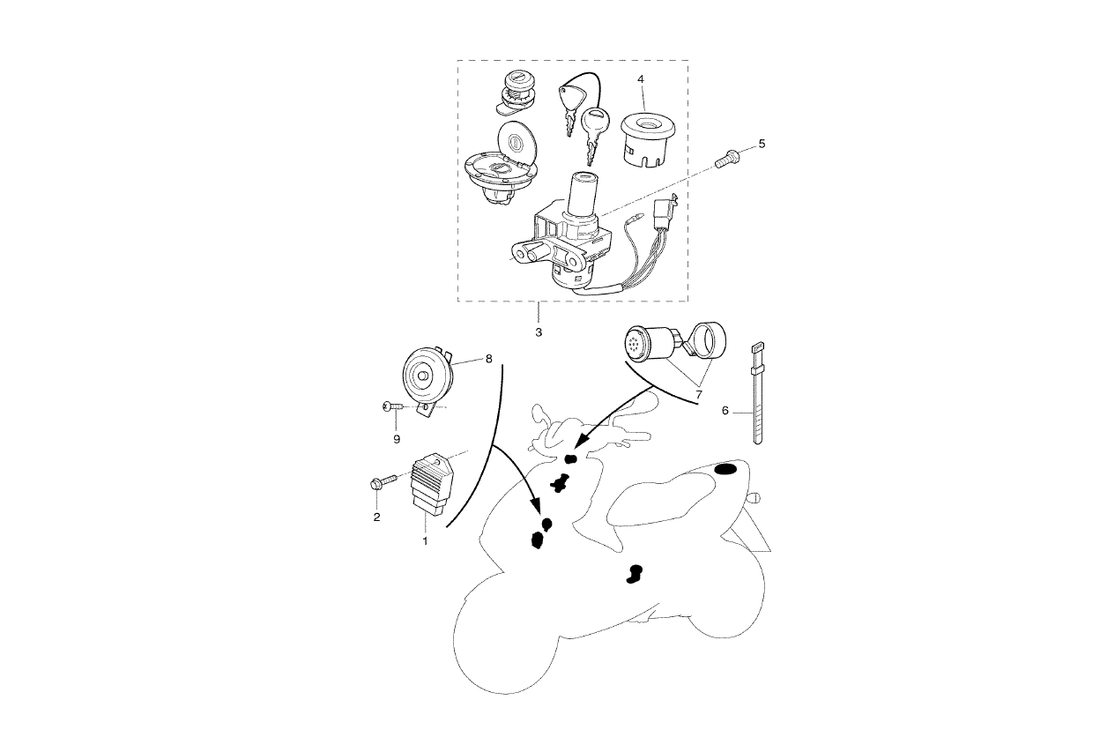 4
5
3
8
7
6
9
2
1