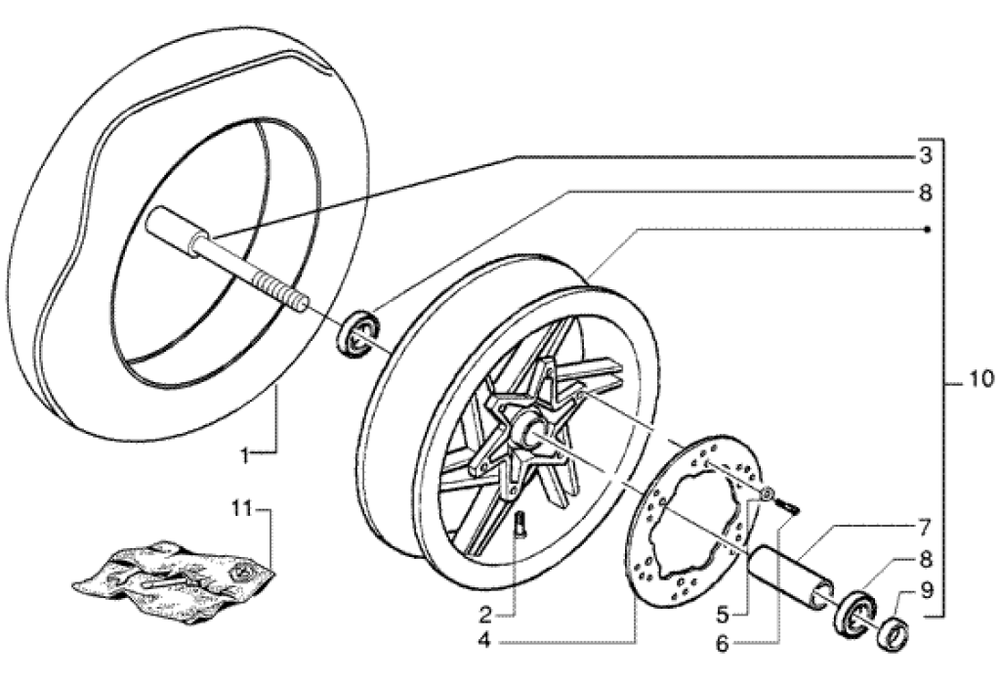 3
8
10
1
11
2
4
5
6
7
8
9