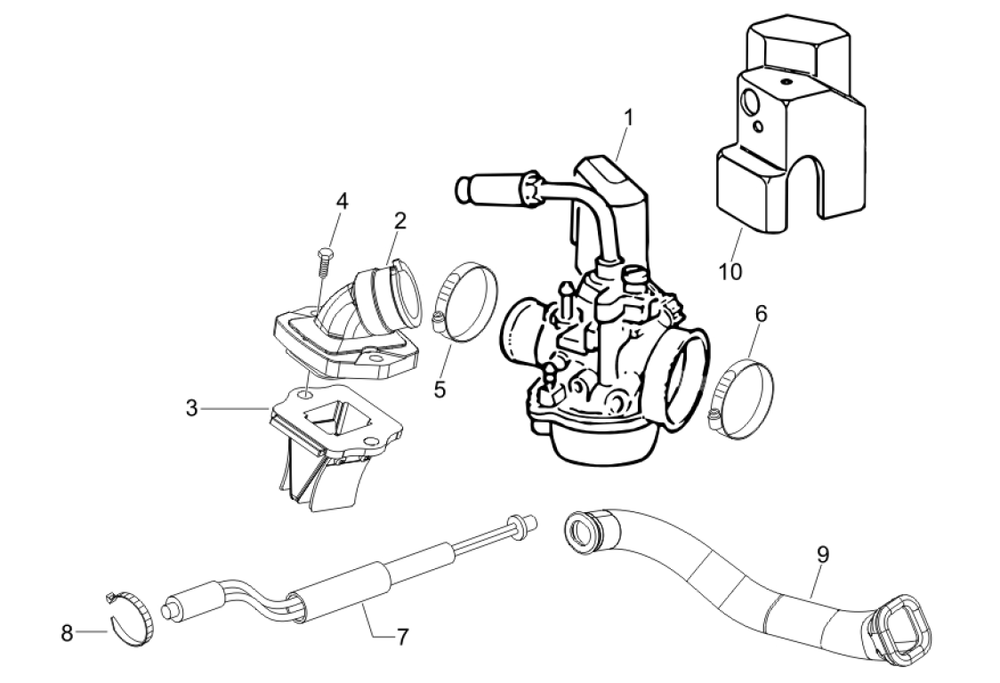 1
10
4
2
6
5
3
9
8
7