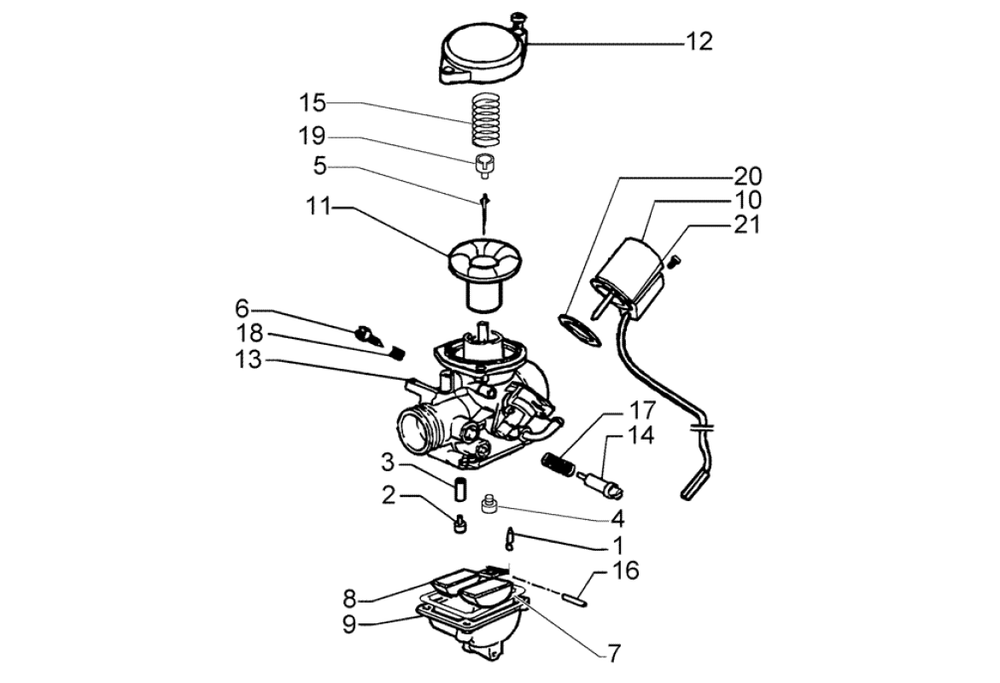 12
15
19
5
11
20
10
21
6
18
13
17
14
3
2
4
1
16
8
9
7