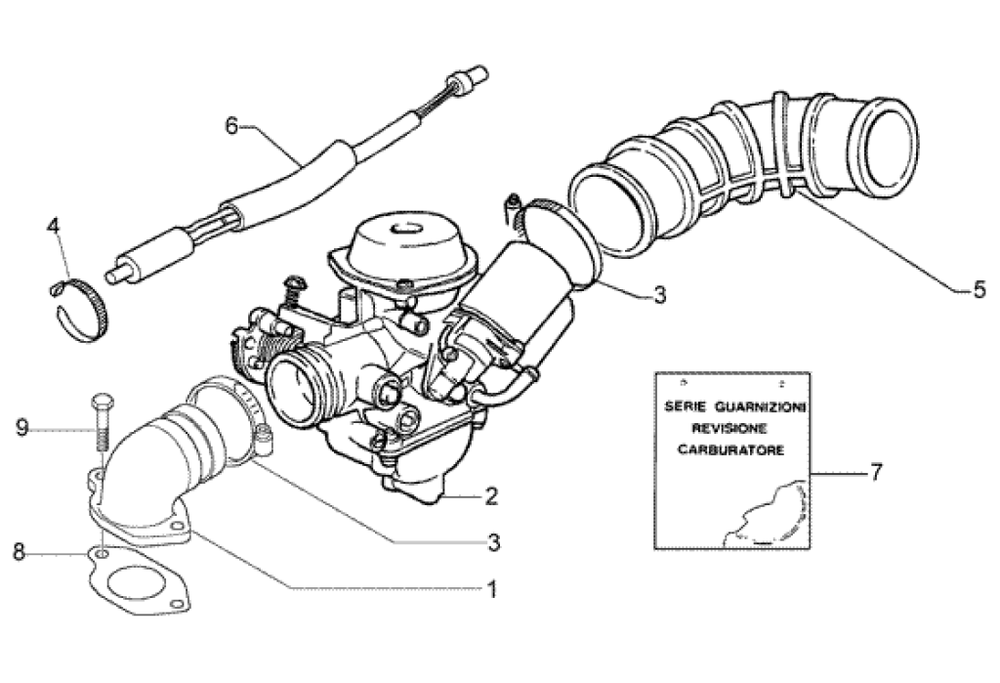 6
4
3
5
SERIE GUARNIZIONI
REVISIONE
CARBURATORE
7
9
2
3
8
1