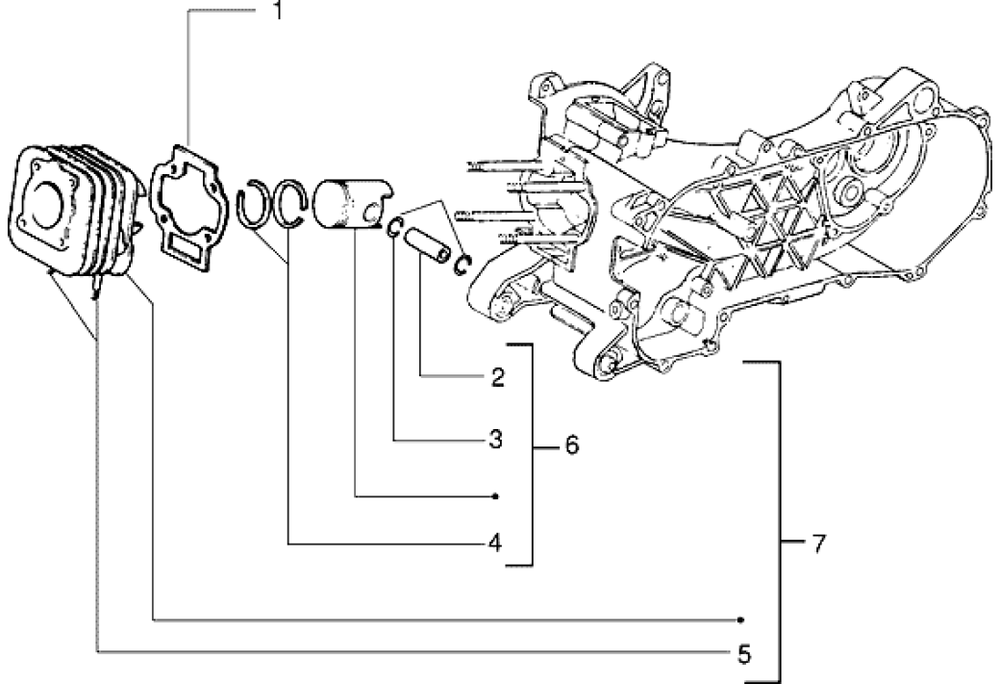 1
2
3
6
4
7
5