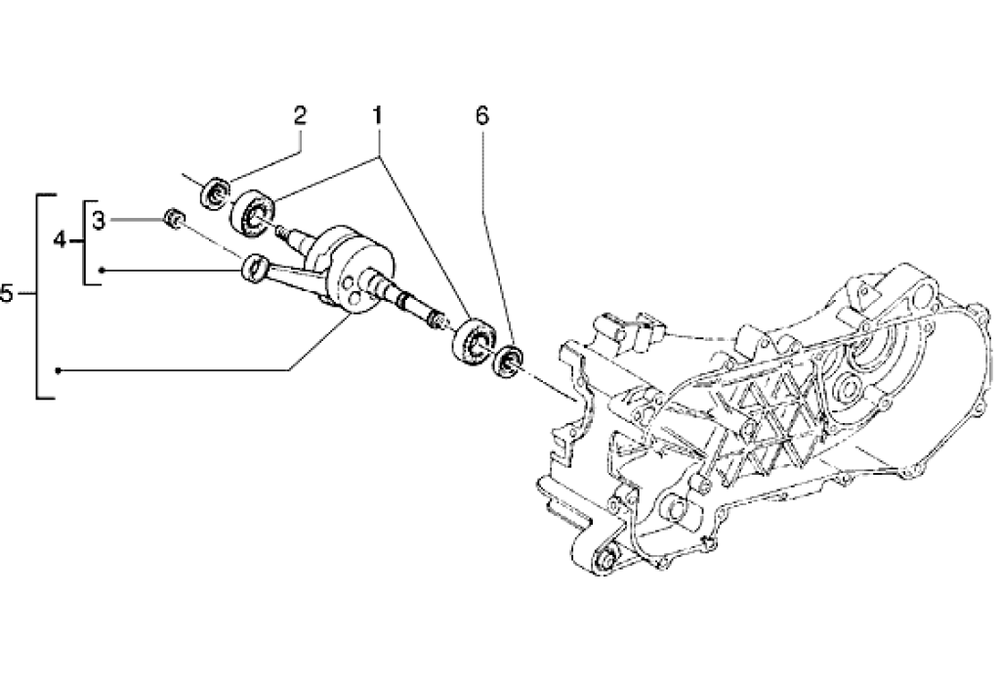 2
1
6
3
4
5