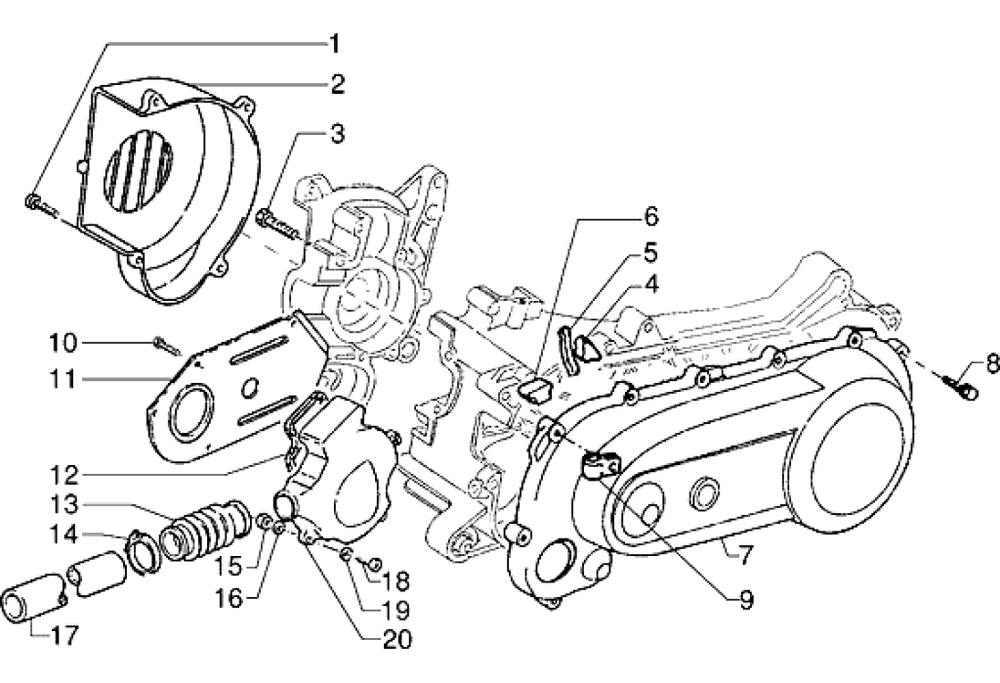 1
2
3
6
5
4
8
10
11
12
13
14
15
16
17
18
19
20
7
9