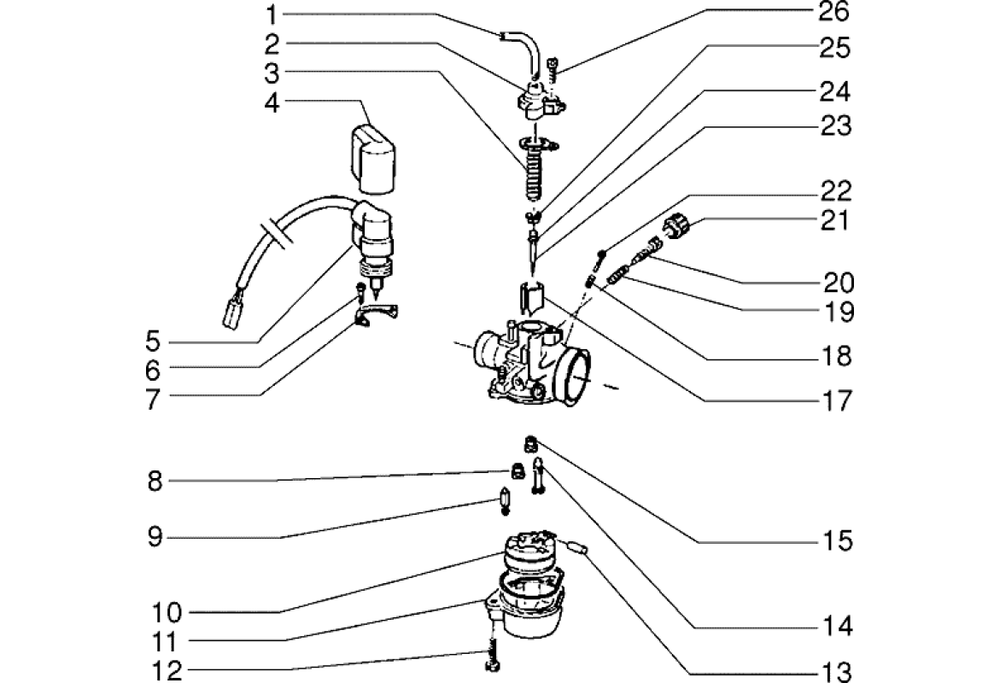 1
2
3
4
5
6
7
8
9
10
11
12
26
25
24
23
22
21
20
19
18
17
15
14
13