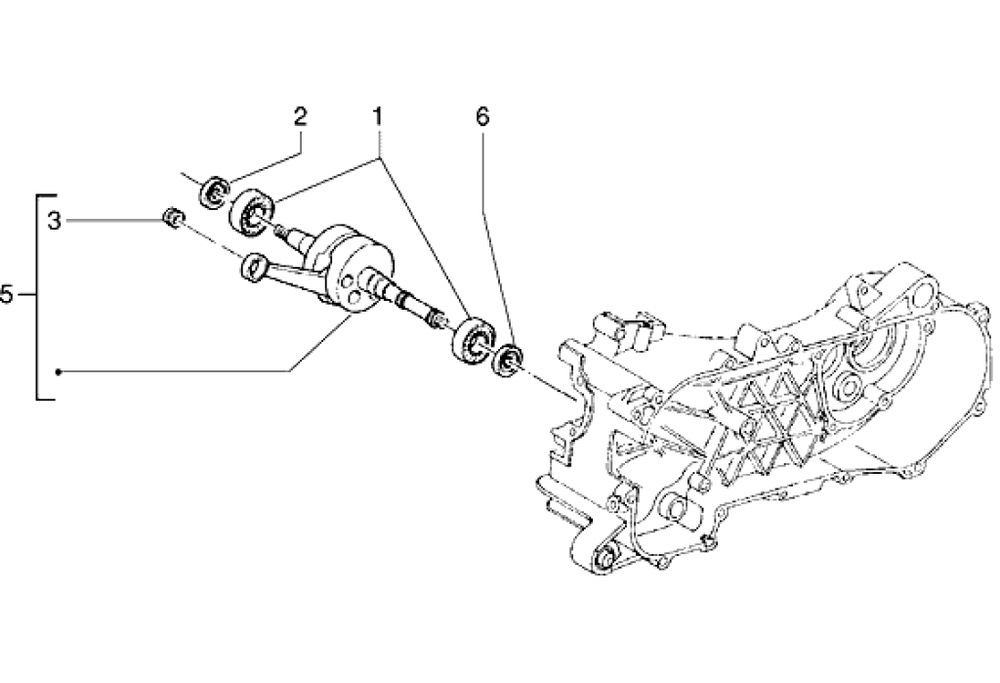 2
1
6
3
5