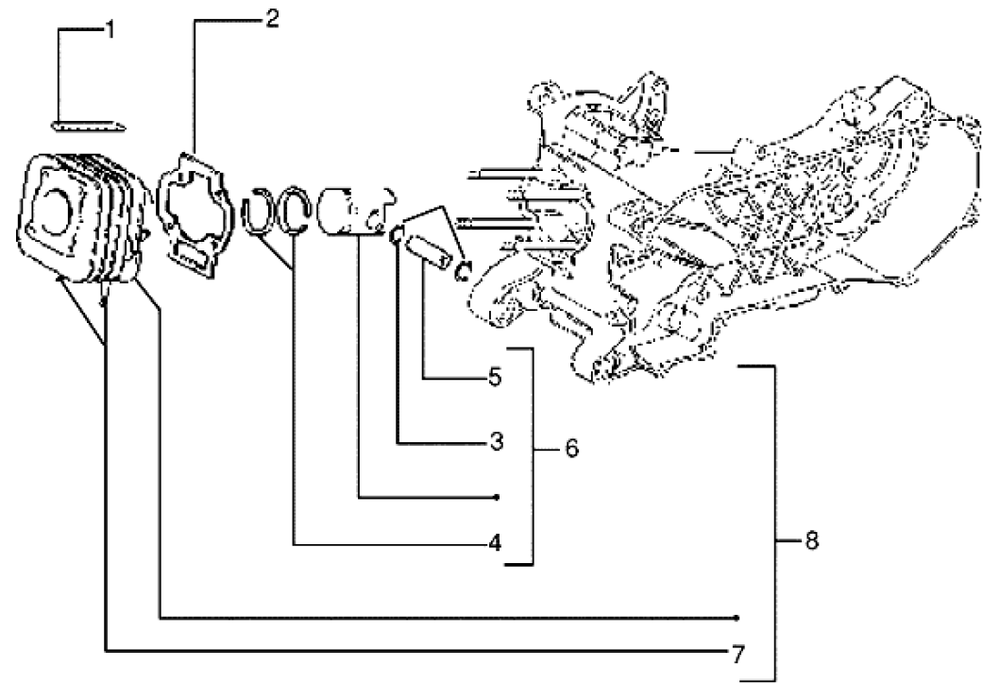 1
2
5
3
6
4
8
7