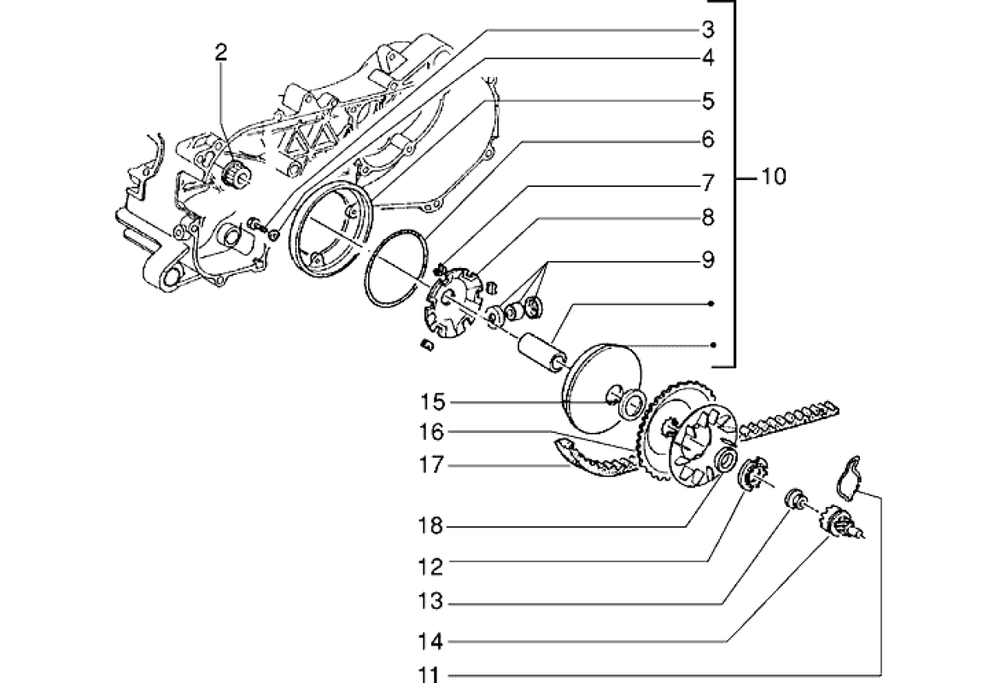 2
3
4
5
6
7
8
9
10
15
16
17
18
12
13
14
11