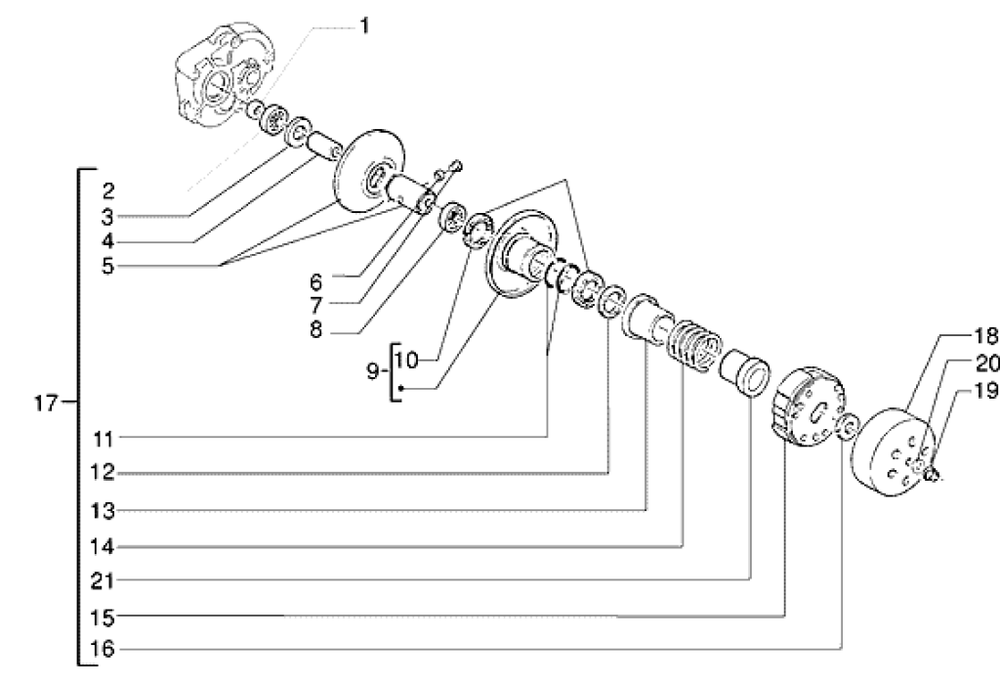 1
2
3
4
5
6
7
8
9
10
17
11
12
13
14
21
15
16
18
20
19