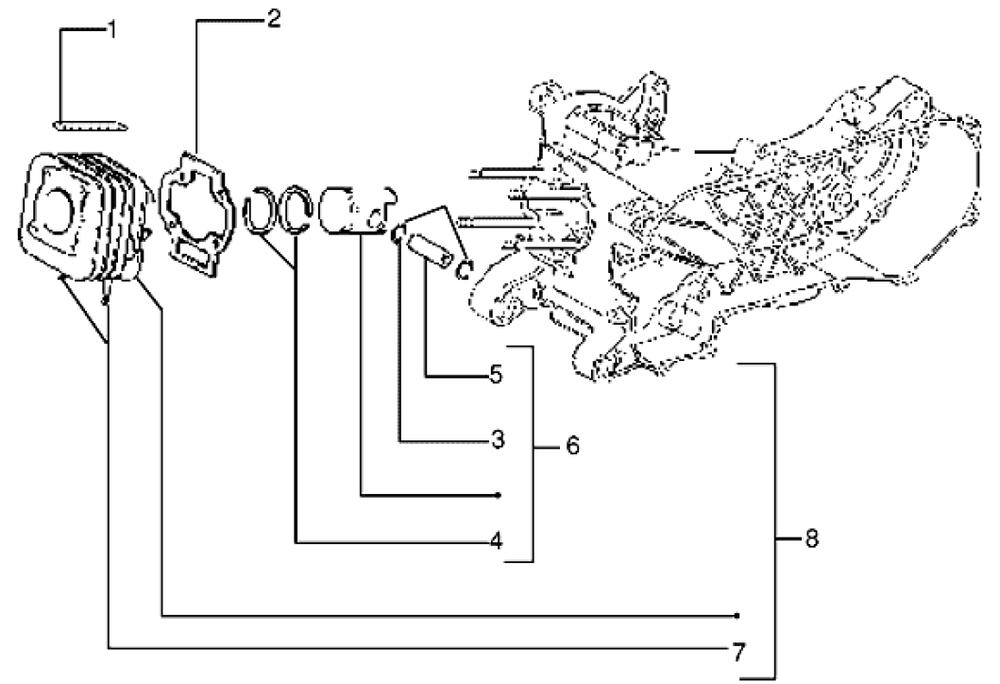 1
2
5
3
6
4
8
7