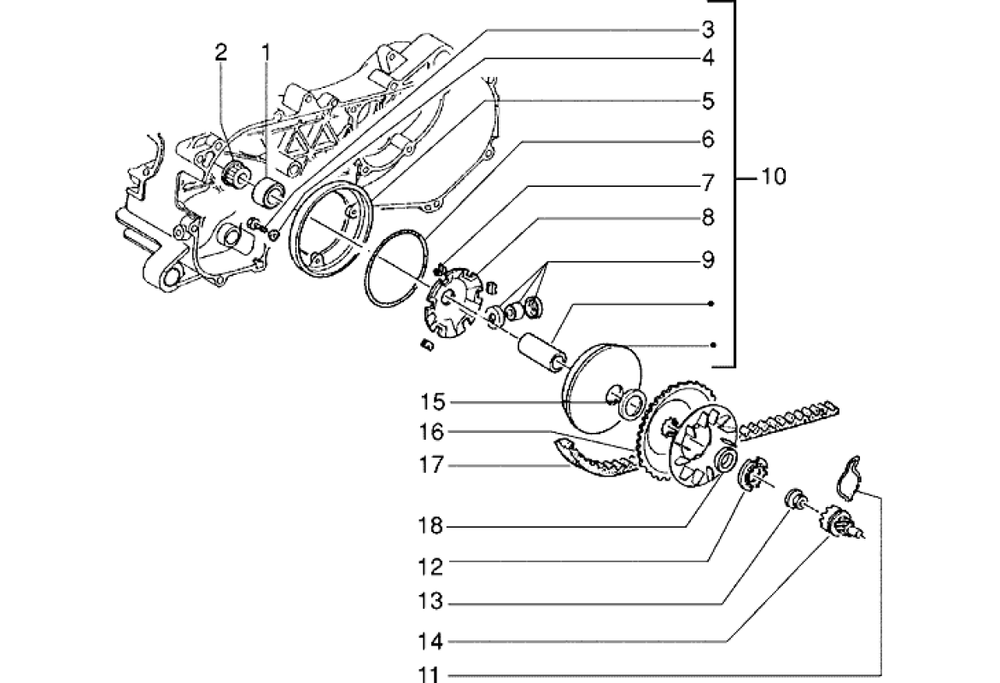 2
1
3
4
5
6
7
8
9
10
15
16
17
18
12
13
14
11