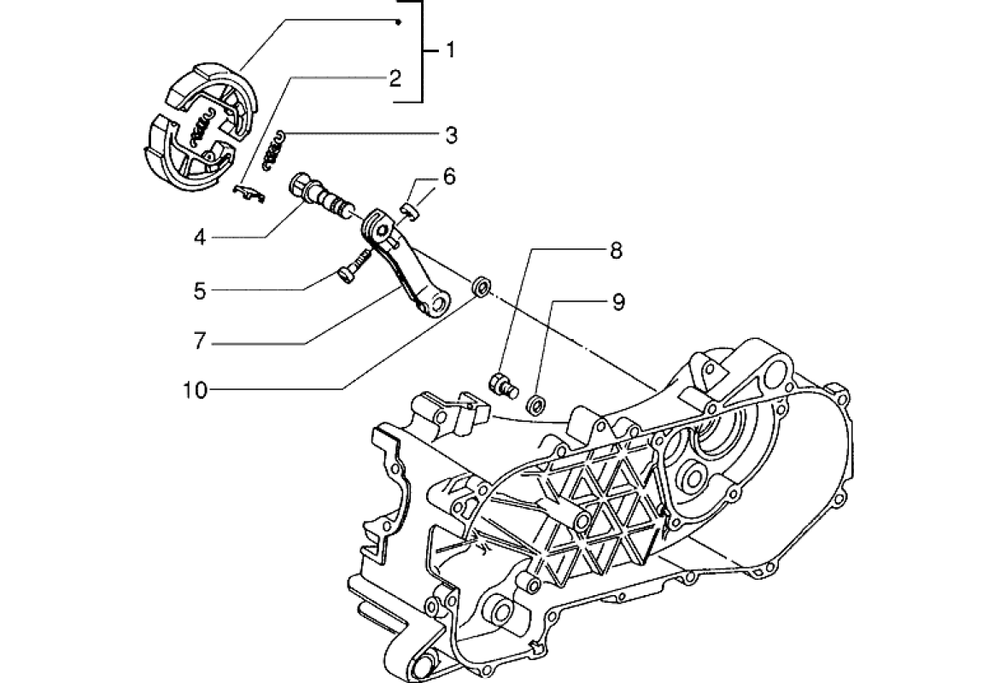 1
2
3
6
4
8
5
9
7
10