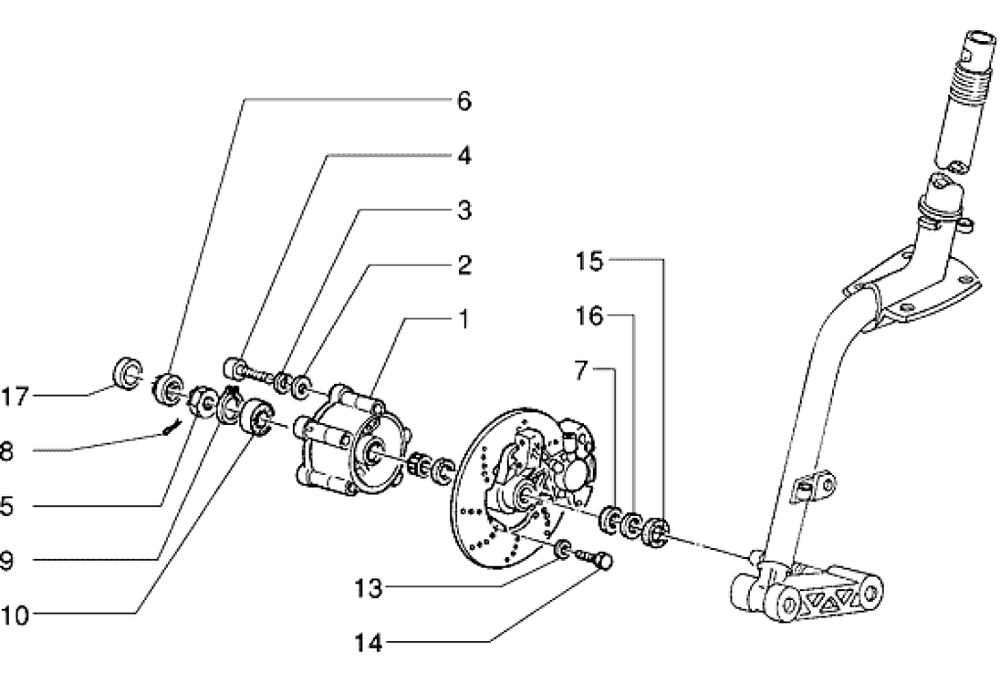 6
4
3
2
1
15
16
7
17
8
5
9
10
13
14