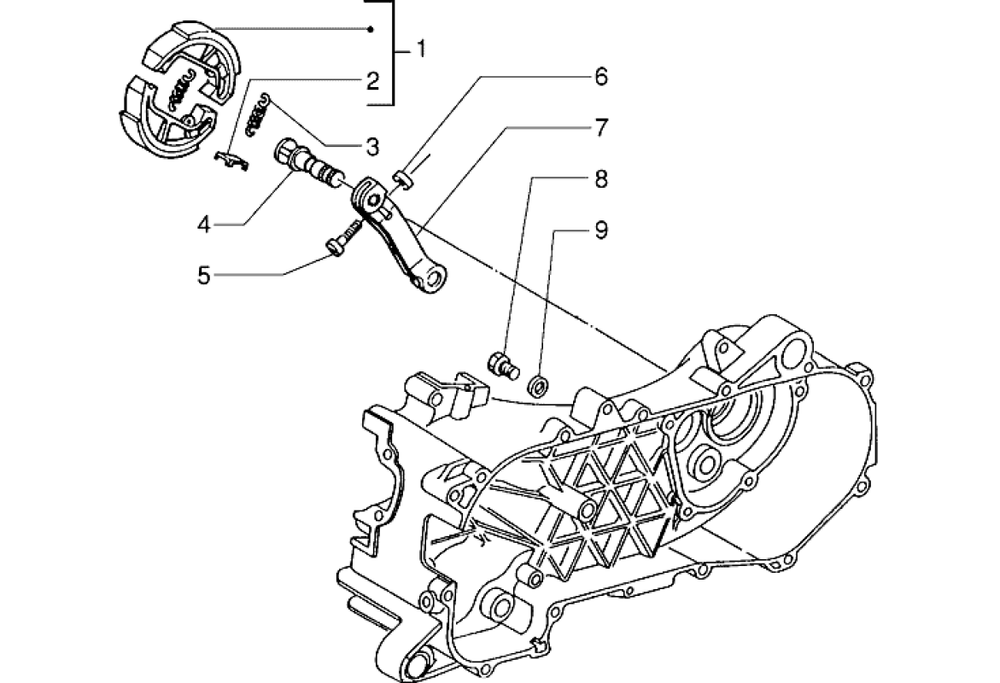 1
2
3
4
5
6
7
8
9