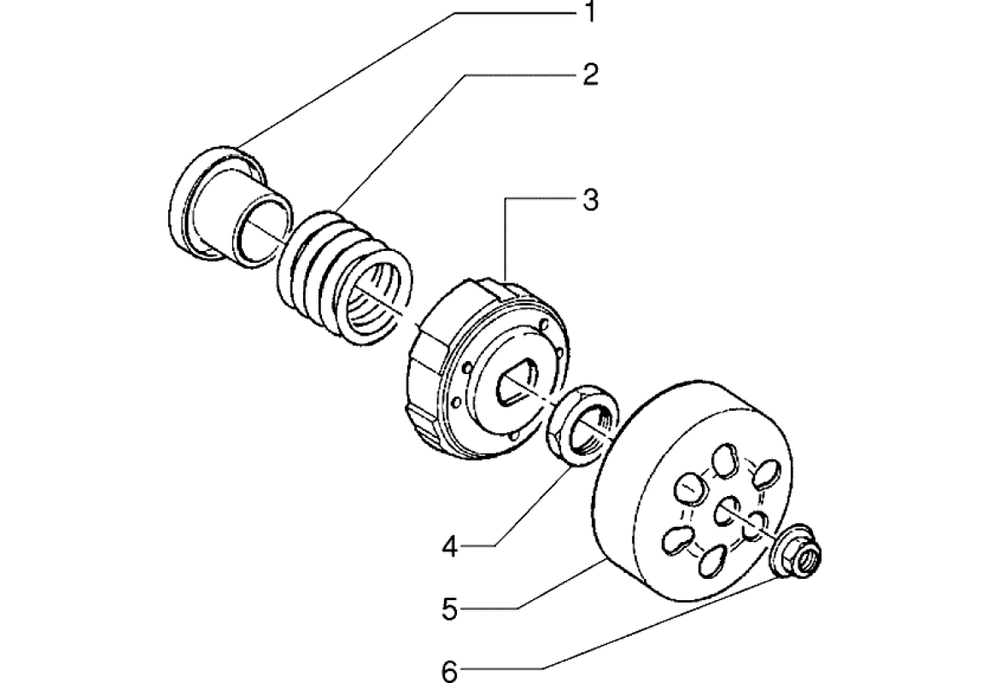 1
2
3
4
5
6