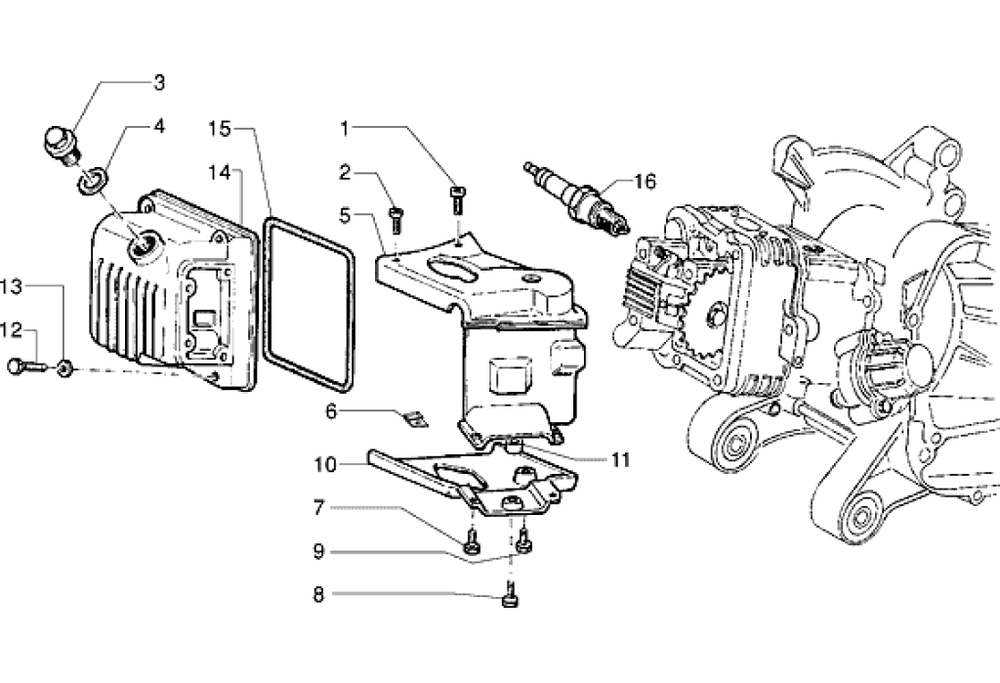 3
4
15
14
1
2
5
16
13
12
6
10
11
7
9
8