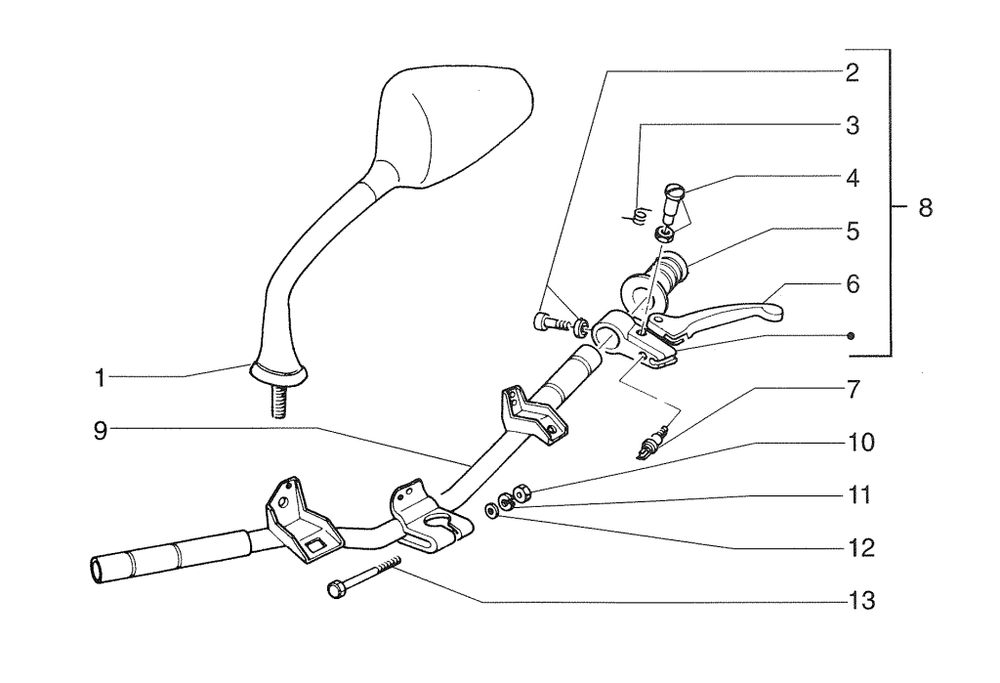 2
3
4
5
6
8
1
7
9
10
11
12
13