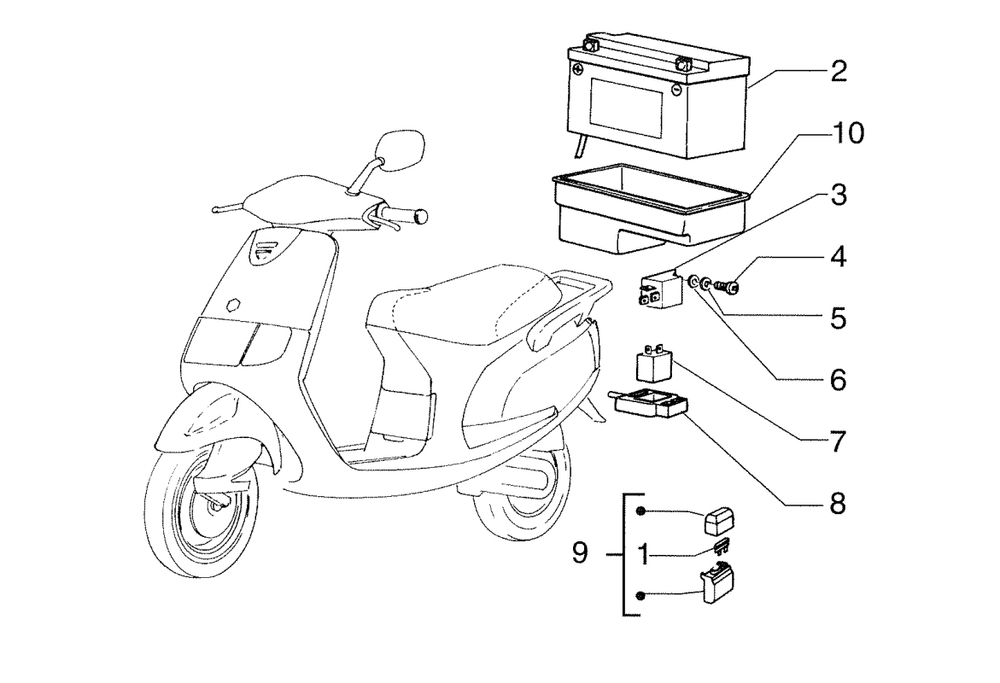 2
10
3
4
5
6
7
8
9
1