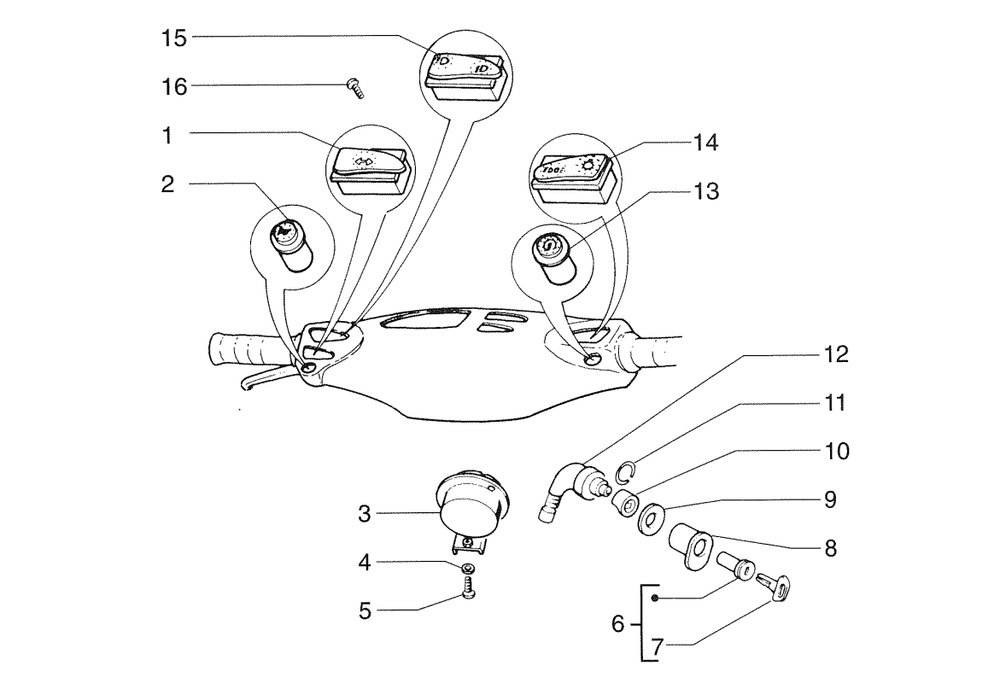 15
16
1
2
14
13
12
11
10
9
8
3
4
5
6
7