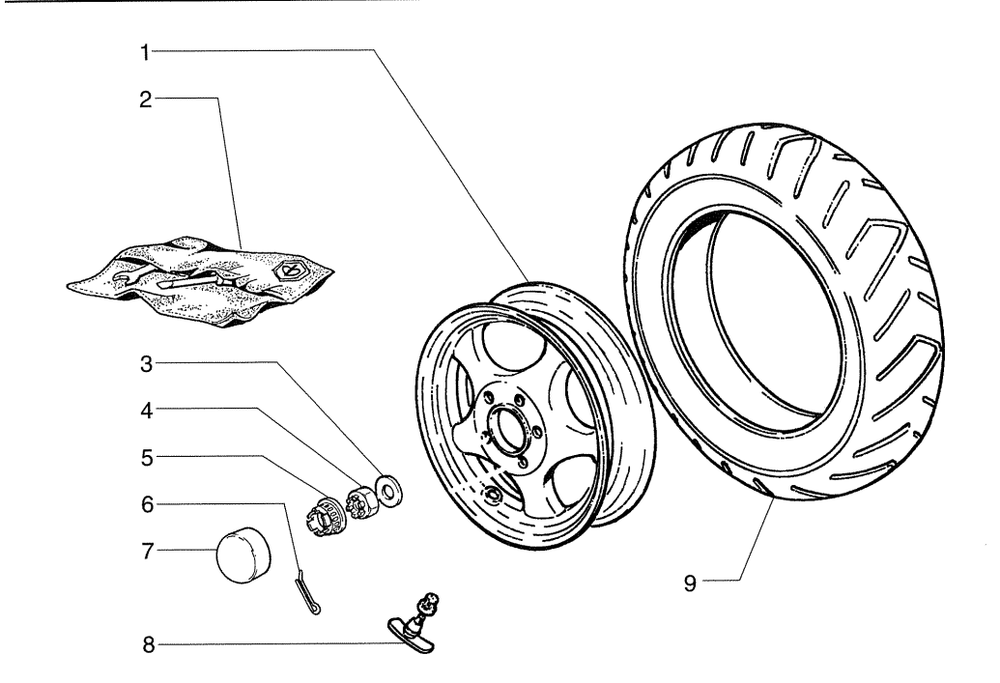 1
2
3
4
5
6
7
8
9