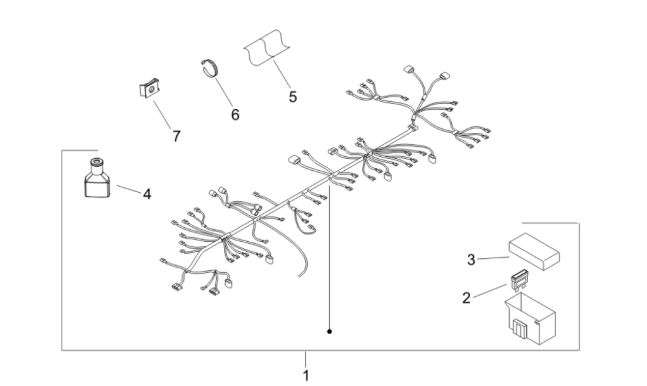 5
6
7
4
3
2
1