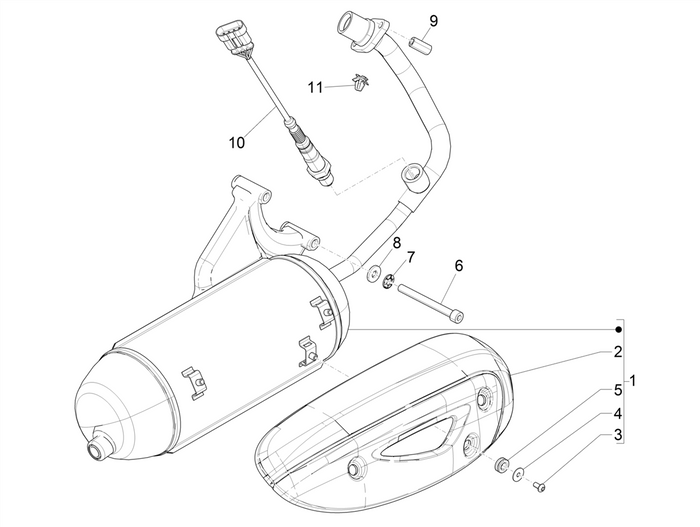 9
11
10
8
7
6
2
1
5
4
3