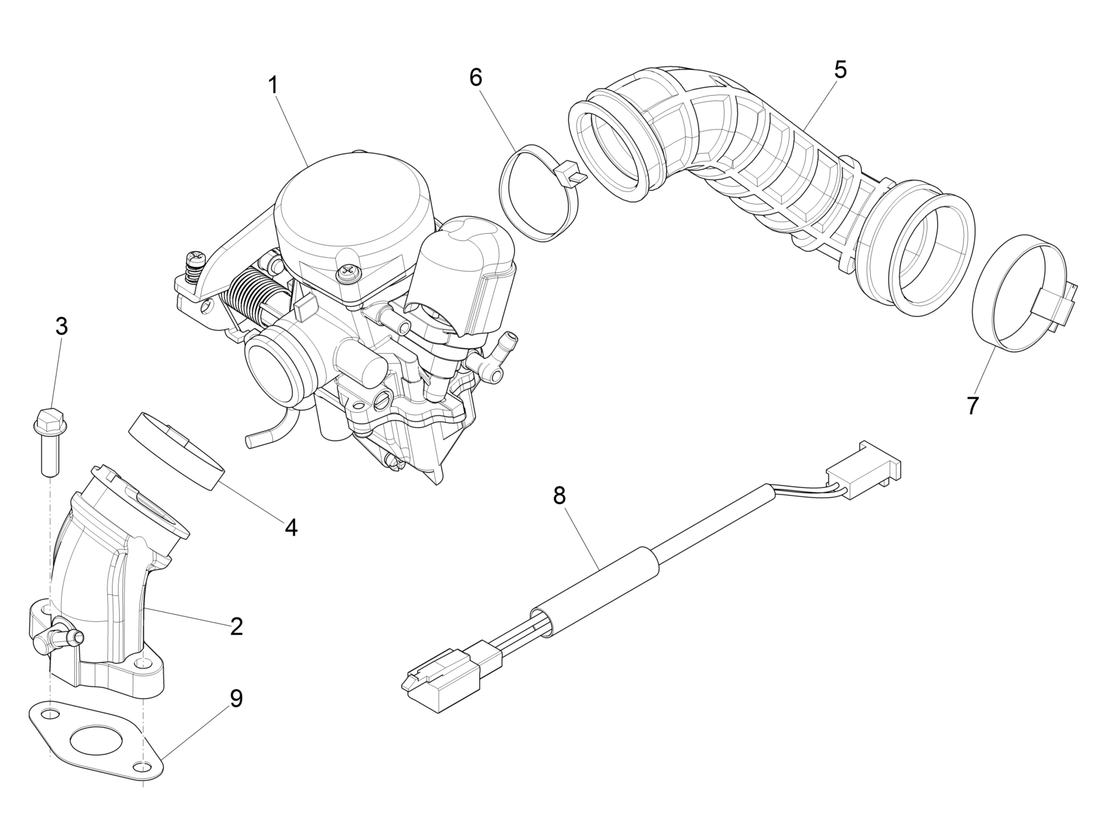 1
6
5
3
7
4
8
2
9