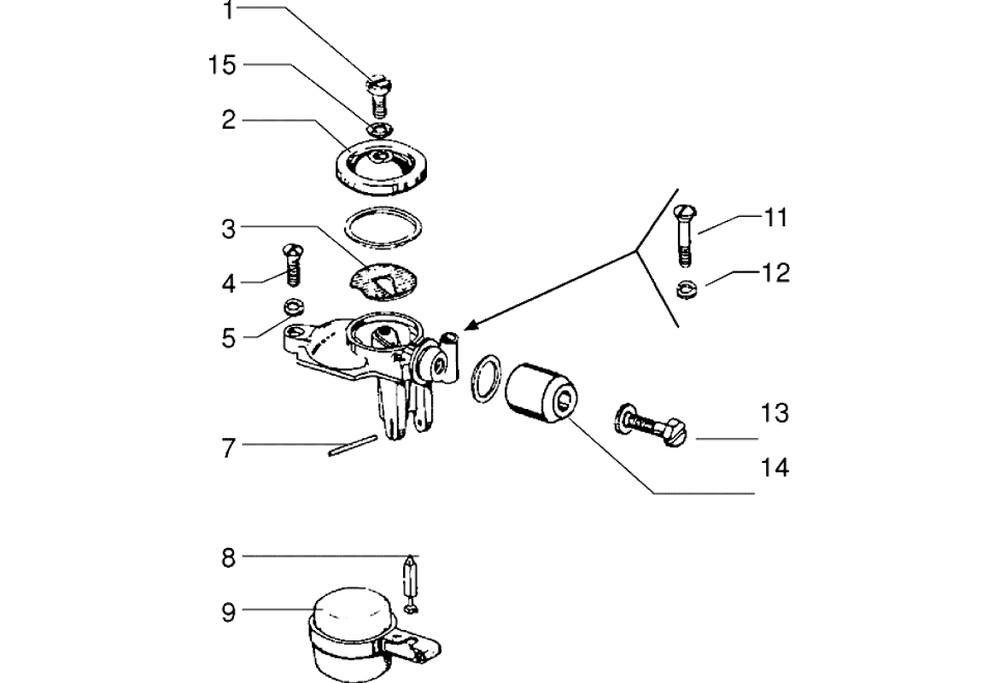 1
15
2
3
4
5
7
8
9
11
12
13
14