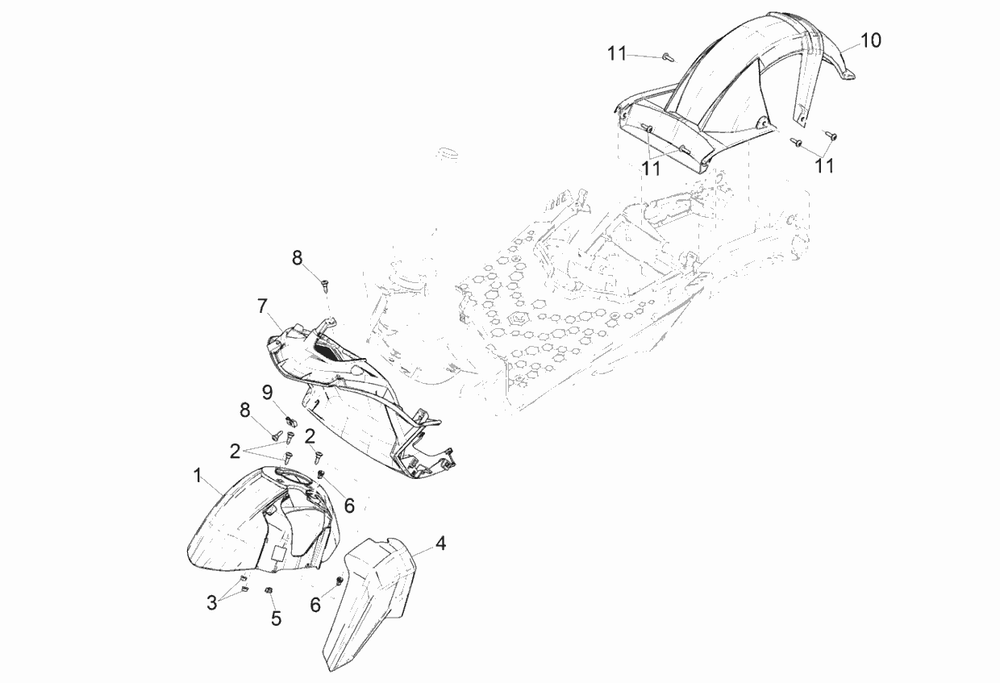 11
10
11
11
8
7
9
8
2
2
1
6
4
3
5
6