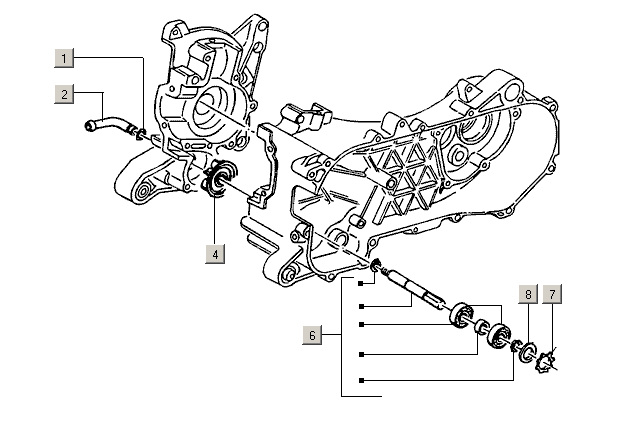 1
2
4
6
8
7