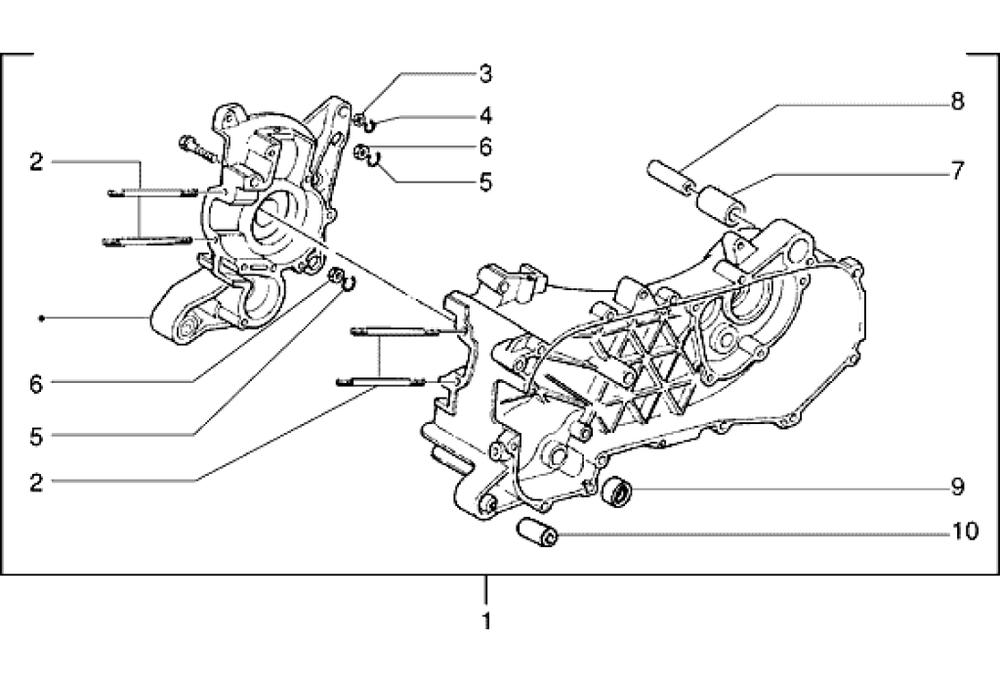 3
4
6
5
2
8
7
6
5
2
9
10
1