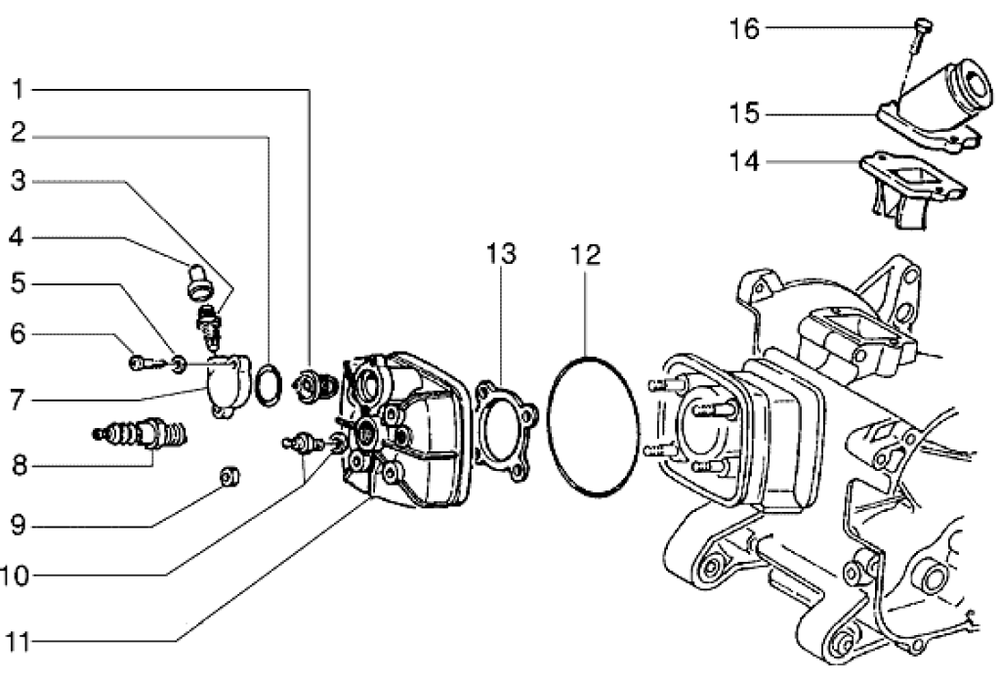 16
15
14
1
2
3
4
5
6
7
8
9
10
11
13
12