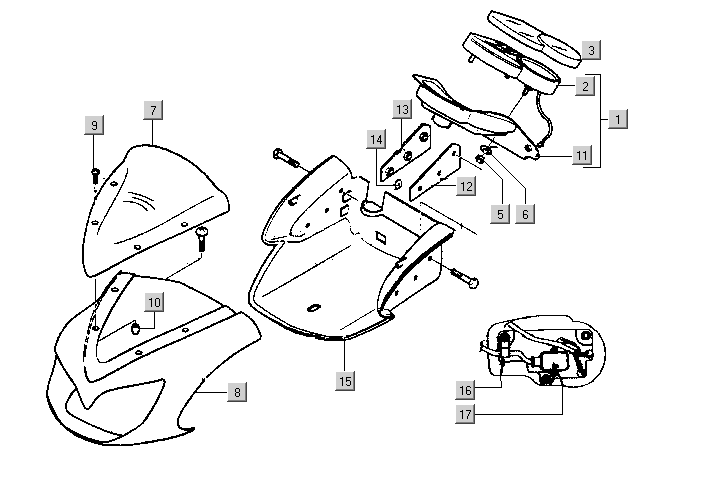 3
2
1
11
13
14
12
5
6
9
7
10
8
15
16
17