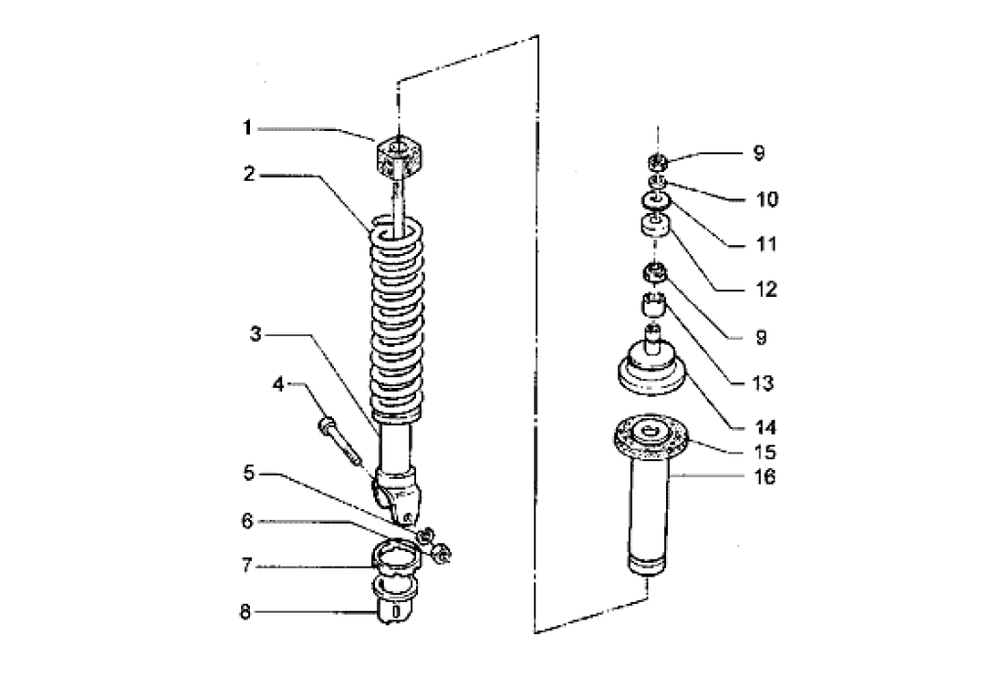 1
2
3
4
5
6
7
8
9
10
11
12
9
13
14
15
16